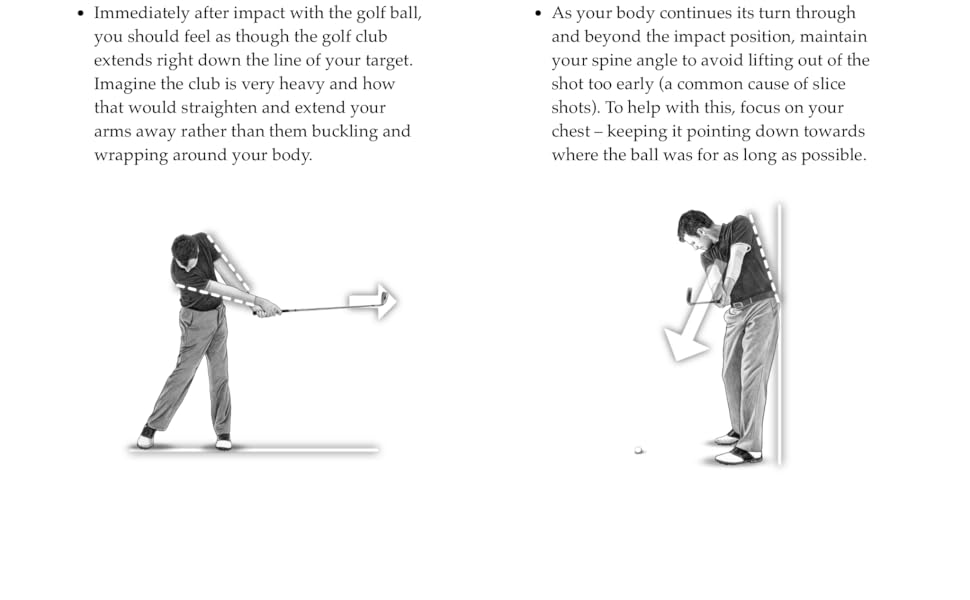 • Immediately after impact with the golf ball, you should feel as though the golf club extends right down the line of your target. Imagine the club is very heavy and how that would straighten and extend your arms away rather than them buckling and wrapping around your body.

• As your body continues its turn through and beyond the impact position, maintain your spine angle to avoid lifting out of the shot too early (a common cause of slice shots). To help with this, focus on your chest – keeping it pointing down towards where the ball was for as long as possible.