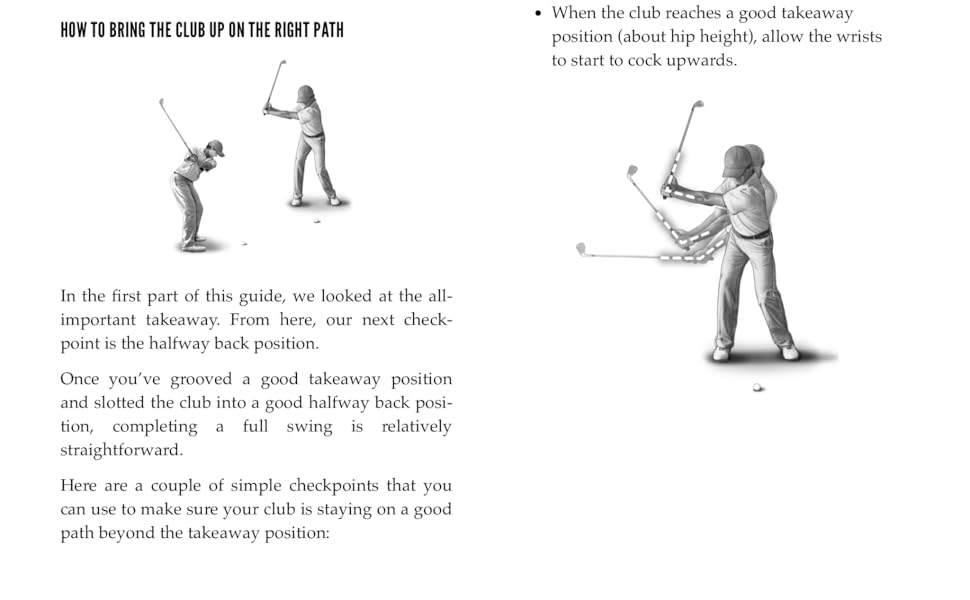 HOW TO BRING THE CLUB UP ON THE RIGHT PATH

In the first part of this guide, we looked at the all-important takeaway. From here, our next checkpoint is the halfway back position.

Once you've grooved a good takeaway position and slotted the club into a good halfway back position, completing a full swing is relatively straightforward.

Here are a couple of simple checkpoints that you can use to make sure your club is staying on a good path beyond the takeaway position:

• When the club reaches a good takeaway position (about hip height), allow the wrists to start to cock upwards.